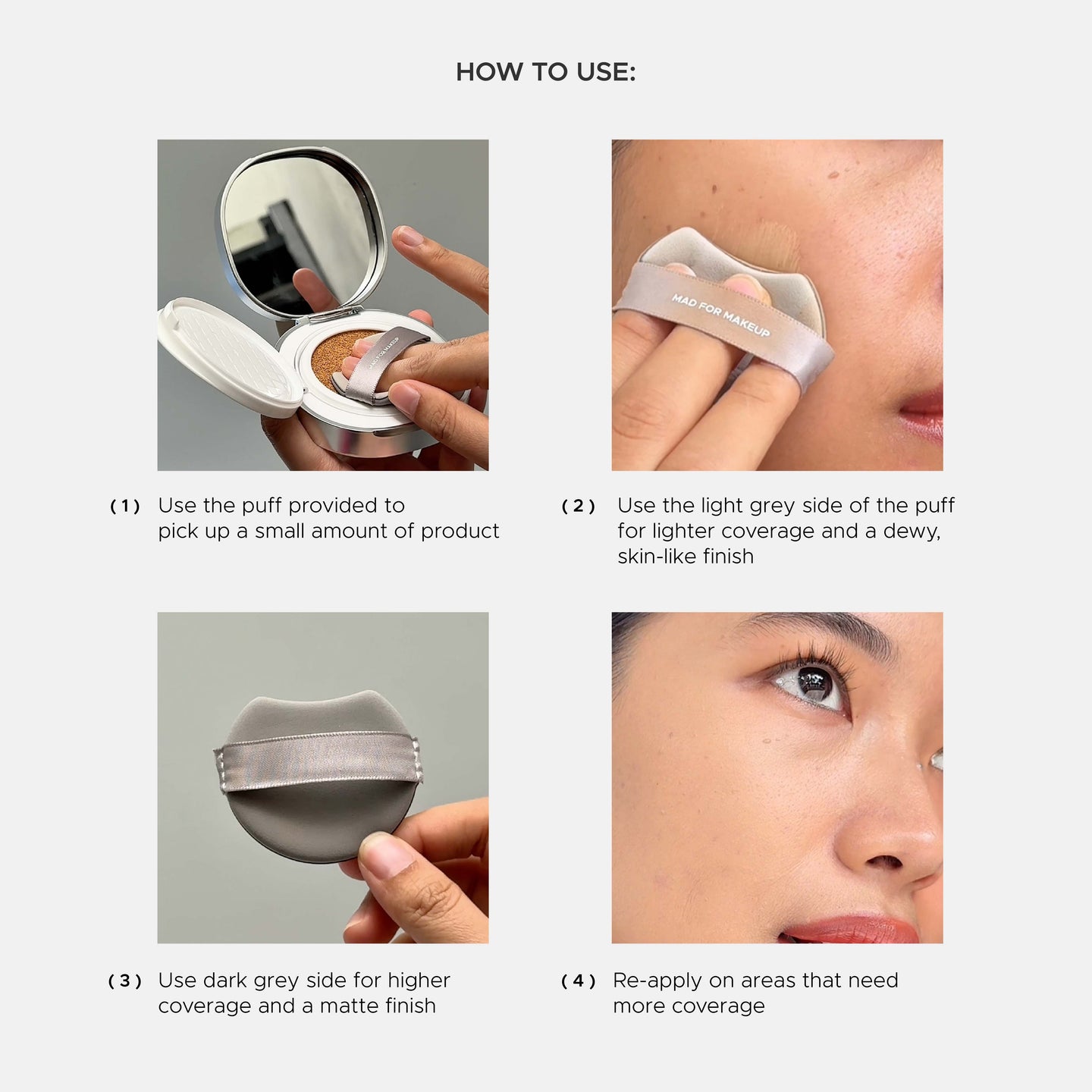 HOW TO USE:

MAD FOR MAKEUP

MAD FOR MAKEUP

( 1 ) Use the puff provided to pick up a small amount of product

( 2 ) Use the light grey side of the puff for lighter coverage and a dewy, skin-like finish

( 3 ) Use dark grey side for higher coverage and a matte finish

( 4 ) Re-apply on areas that need more coverage